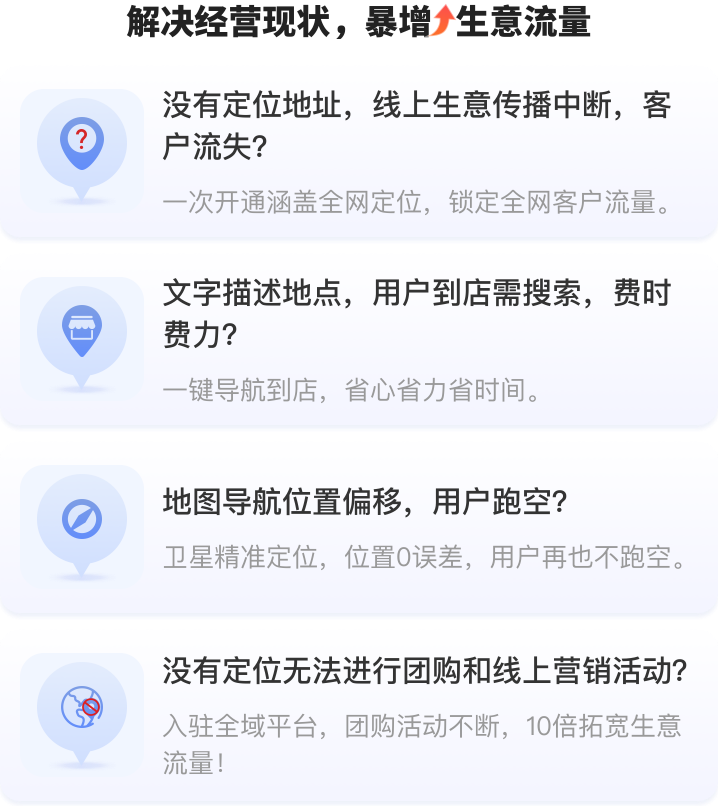 解决经营现状，暴增生意流量

没有定位地址，线上生意传播中断，客户流失?

一次开通涵盖全网定位，锁定全网客户流量。

文字描述地点，用户到店需搜索，费时费力?

一键导航到店，省心省力省时间。

地图导航位置偏移，用户跑空?

卫星精准定位，位置0误差，用户再也不跑空。

没有定位无法进行团购和线上营销活动?

入驻全域平台，团购活动不断，10倍拓宽生意流量!